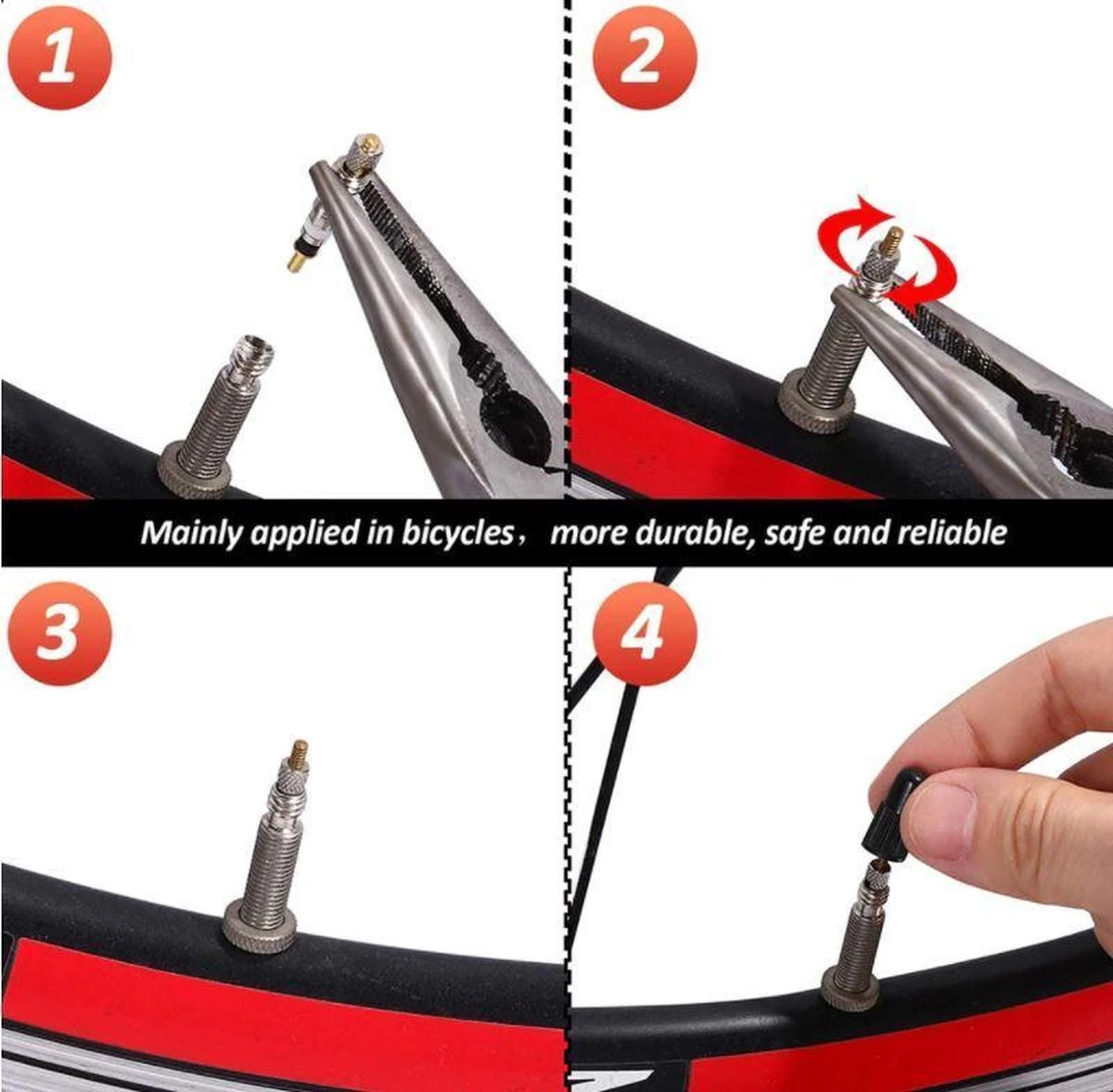 1

2

Mainly applied in bicycles， more durable, safe and reliable

3

4